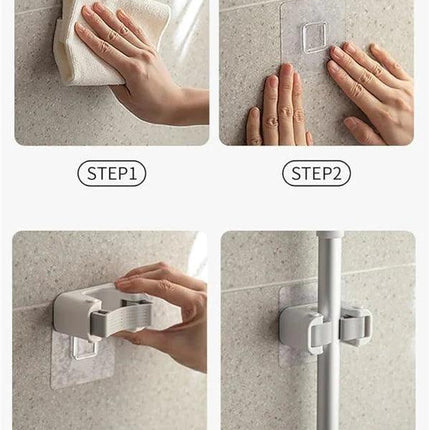 STEP1

STEP2