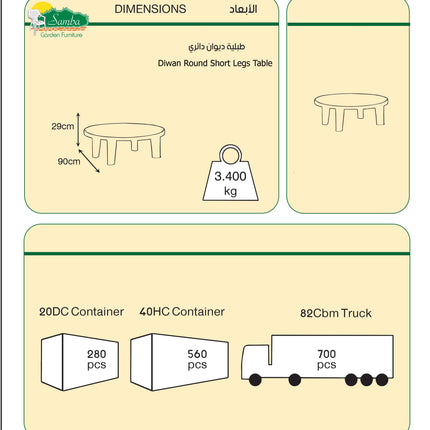 Samba
Garden Furniture

DIMENSIONS الأبعاد

طبلية ديوان دائري
Diwan Round Short Legs Table

29cm
90cm

3.400
kg

20DC Container
280
pcs

40HC Container
560
pcs

82Cbm Truck
700
pcs