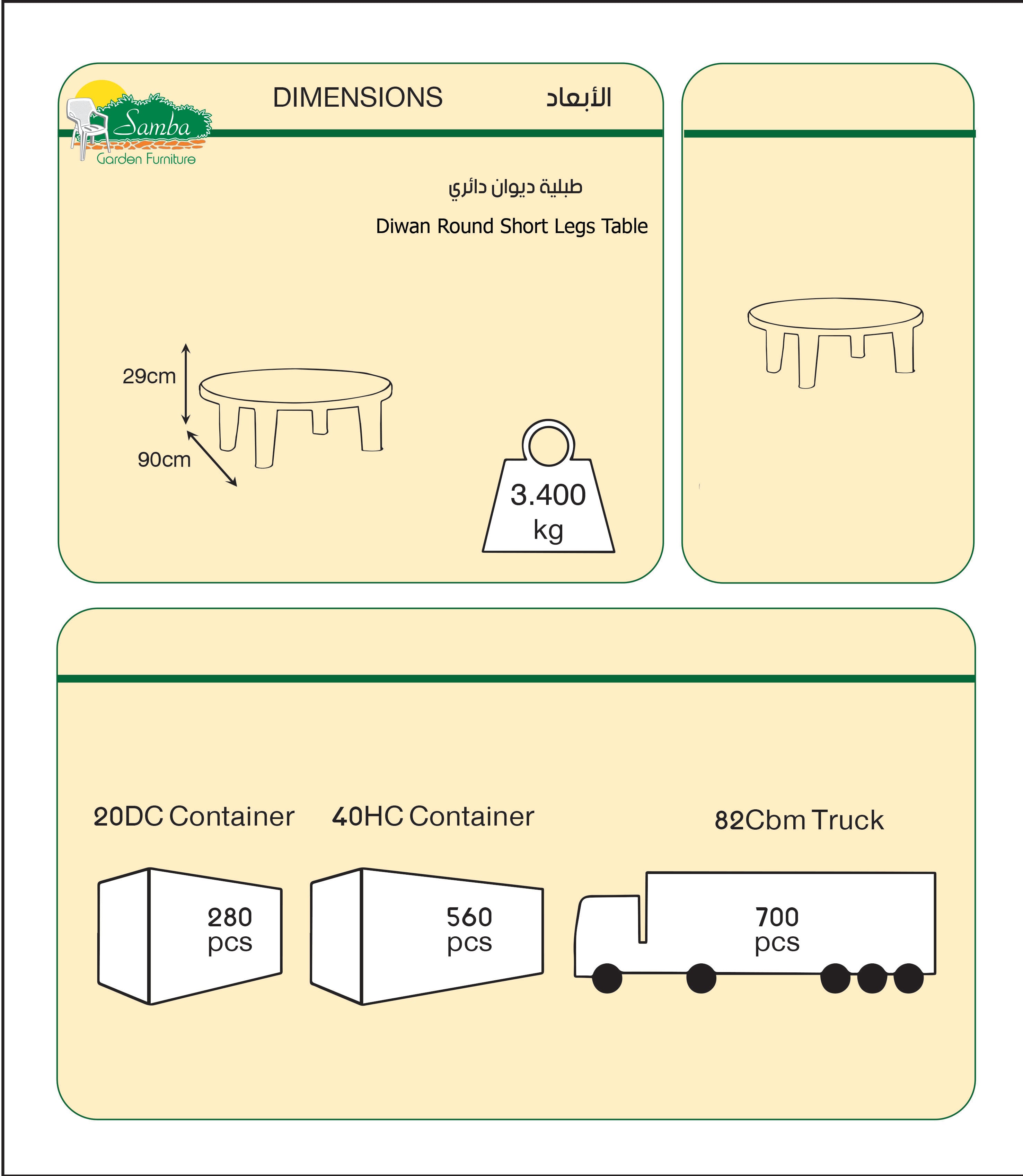 Samba
Garden Furniture

DIMENSIONS الأبعاد

طبلية ديوان دائري

Diwan Round Short Legs Table

29cm

90cm

3.400 kg

20DC Container

40HC Container

82Cbm Truck

280 pcs

560 pcs

700 pcs