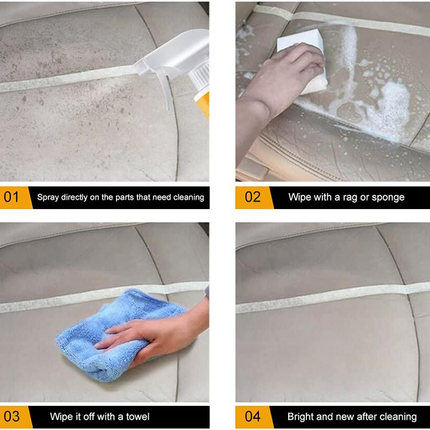 01 Spray directly on the parts that need cleaning

02 Wipe with a rag or sponge

03 Wipe it off with a towel

04 Bright and new after cleaning