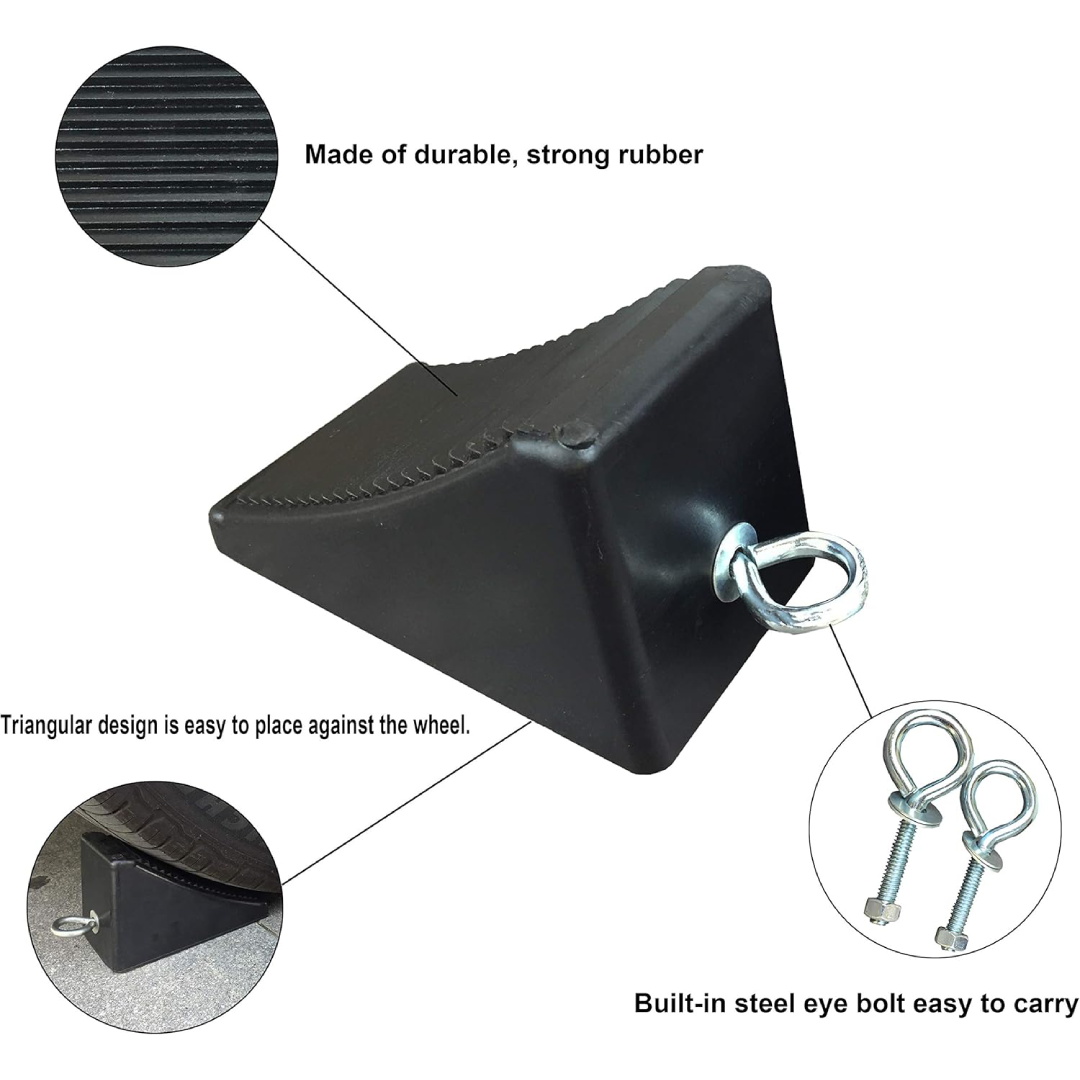 Made of durable, strong rubber

Triangular design is easy to place against the wheel.

Built-in steel eye bolt easy to carry