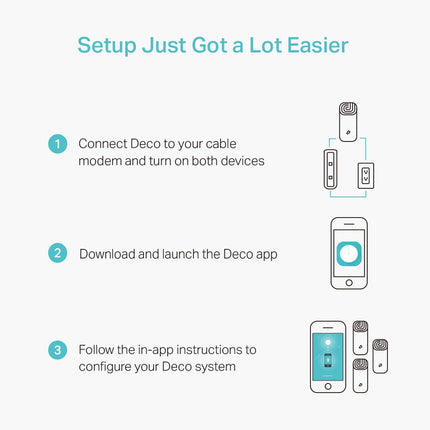 Setup Just Got a Lot Easier

1 Connect Deco to your cable modem and turn on both devices

2 Download and launch the Deco app

3 Follow the in-app instructions to configure your Deco system