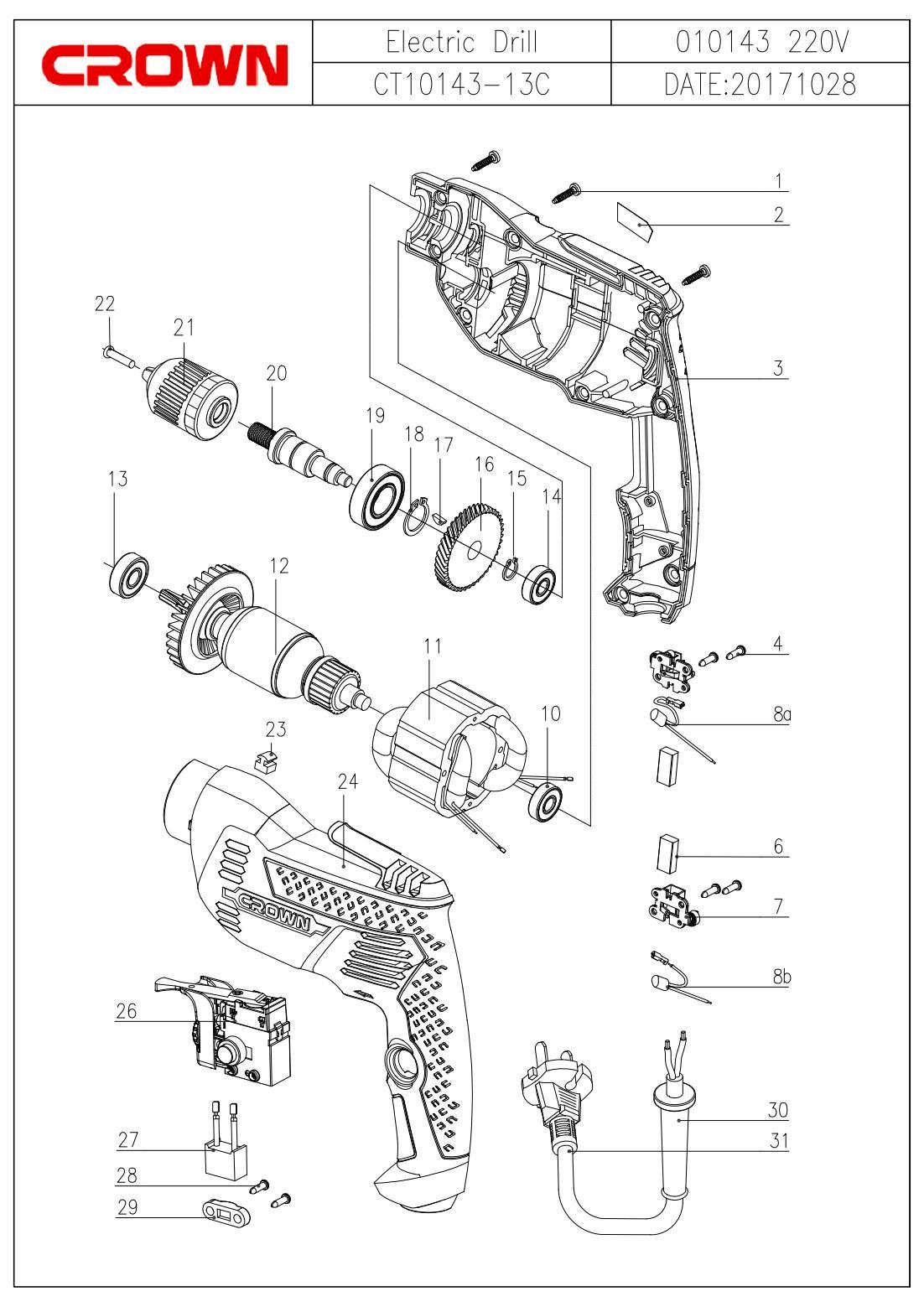 CROWN

| Electric Drill | 010143 220V |
|---|---|
| CT10143-13C | DATE:20171028 |

1
2
3
22
21
20
19
18
17
16
15
14
13
12
11
10
4
8a
23
24
CROWN
6
7
8b
26
27
28
29
30
31