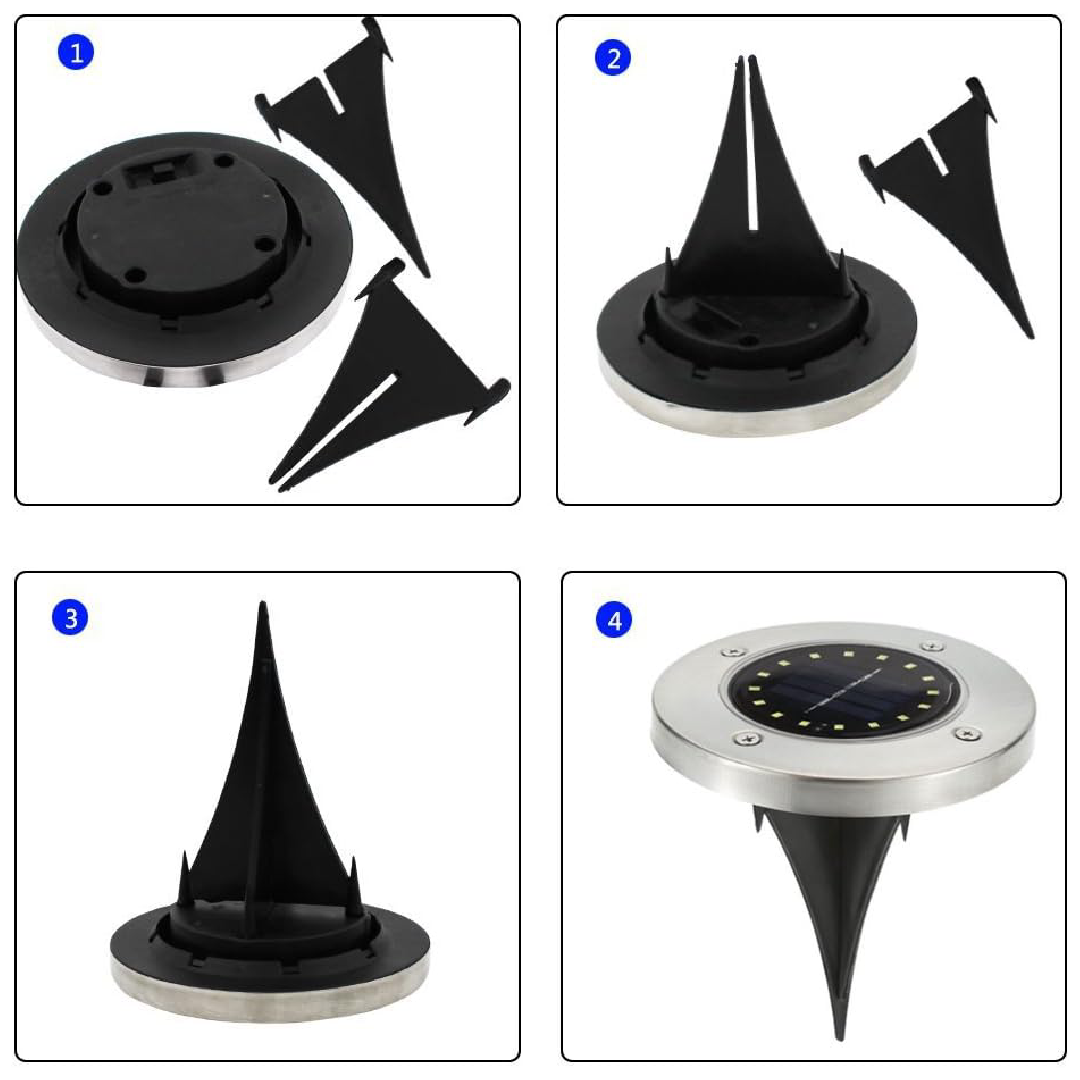 1

2

3

4