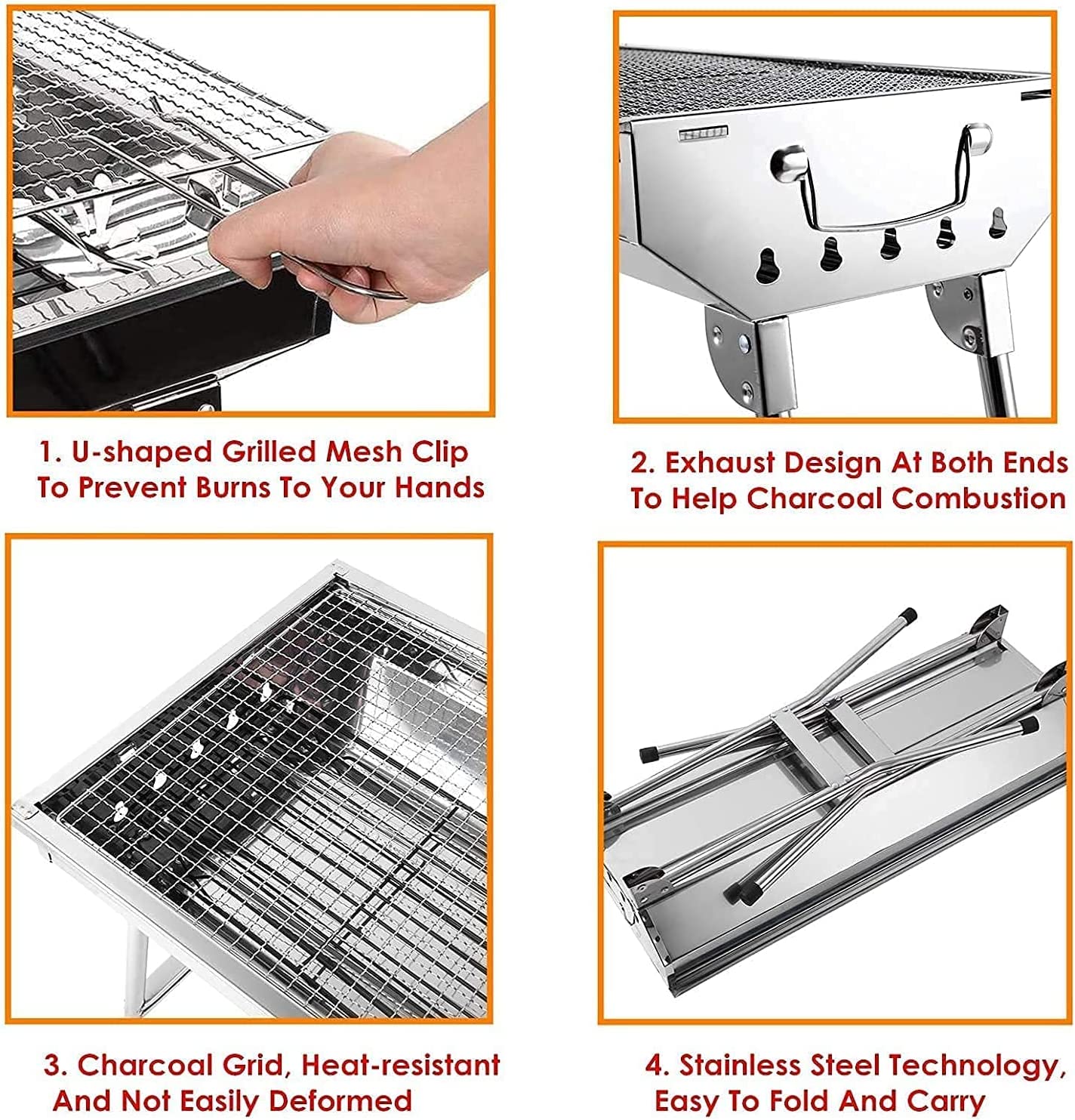 1. U-shaped Grilled Mesh Clip To Prevent Burns To Your Hands

2. Exhaust Design At Both Ends To Help Charcoal Combustion

3. Charcoal Grid, Heat-resistant And Not Easily Deformed

4. Stainless Steel Technology, Easy To Fold And Carry