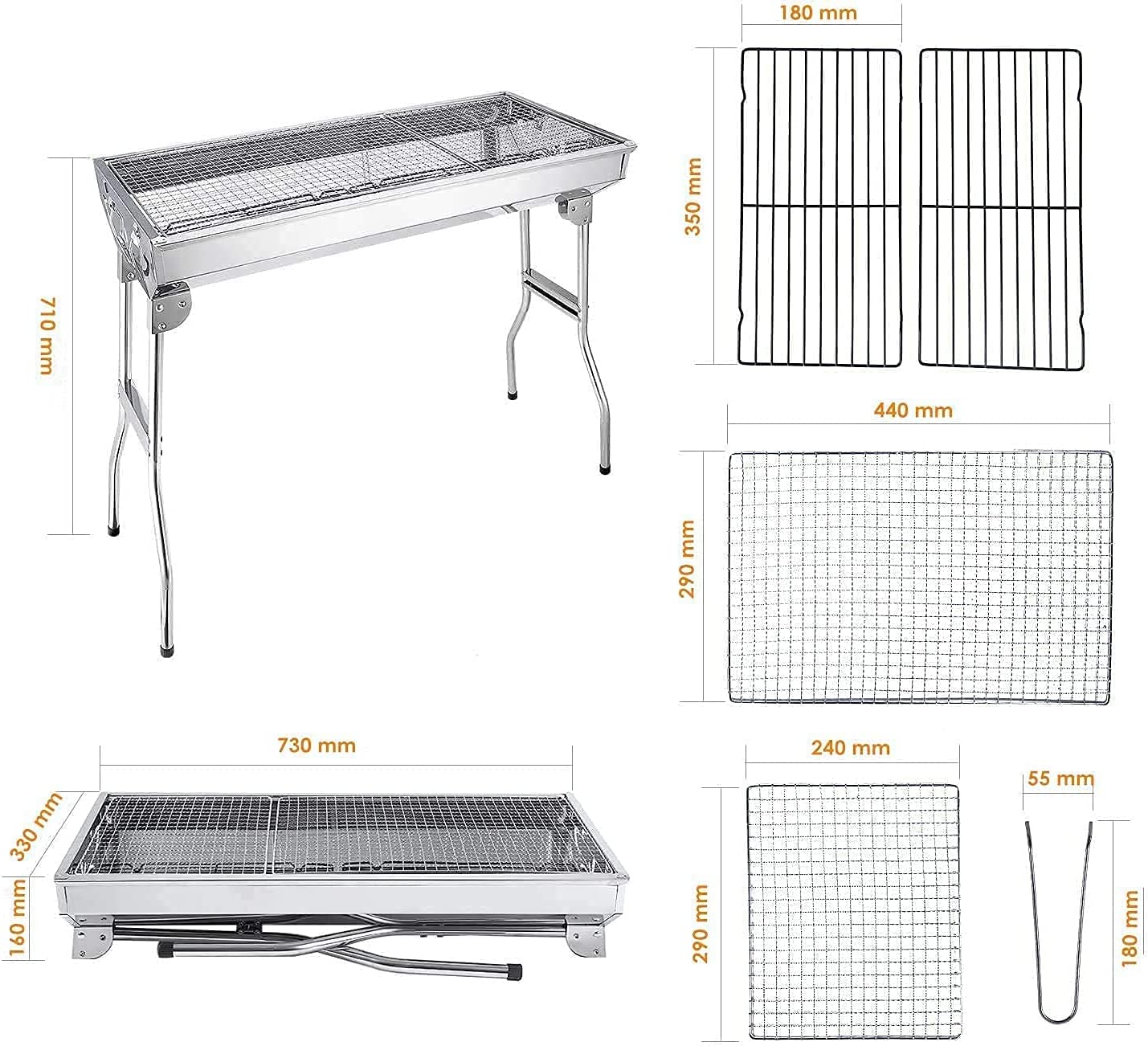 710 mm

180 mm

350 mm

440 mm

290 mm

730 mm

330 mm

160 mm

240 mm

290 mm

55 mm

180 mm