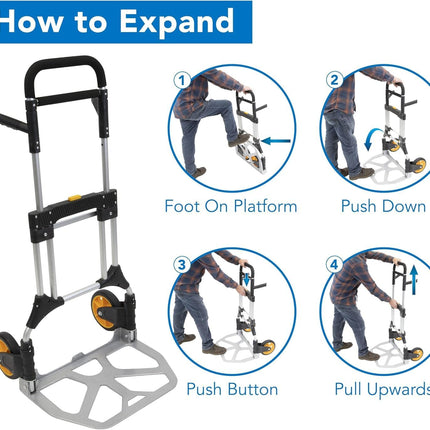 How to Expand

1
Foot On Platform

2
Push Down

3
Push Button

4
Pull Upwards