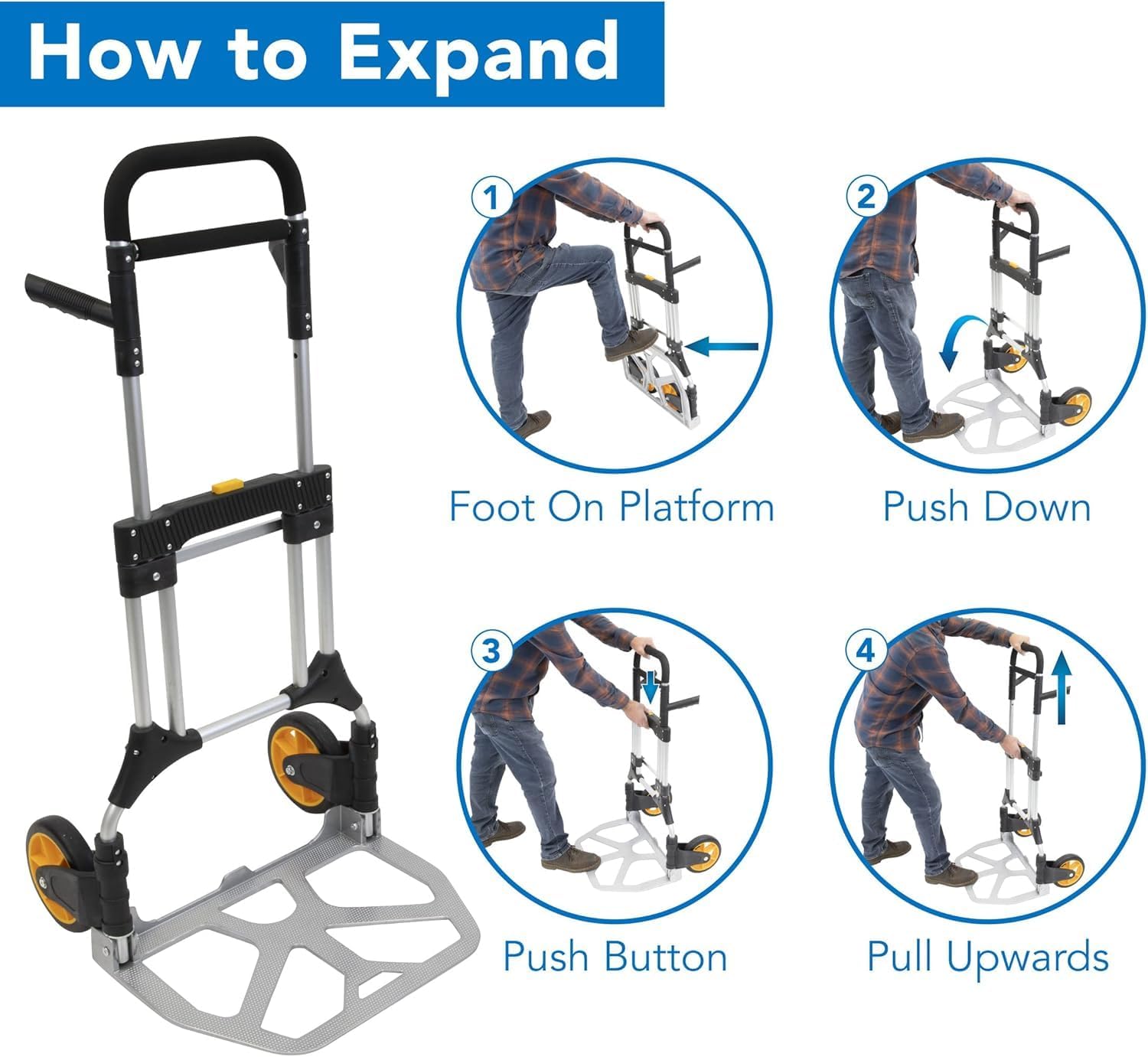 How to Expand

1
Foot On Platform

2
Push Down

3
Push Button

4
Pull Upwards