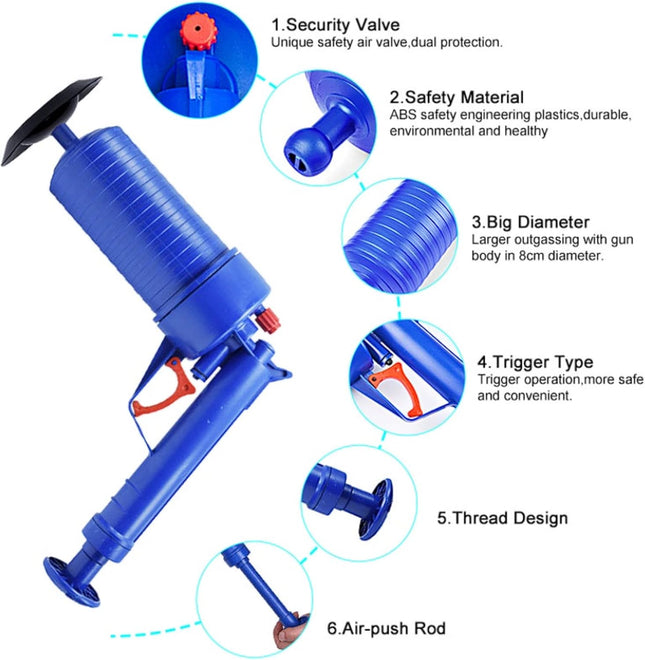 1.Security Valve
Unique safety air valve,dual protection.

2.Safety Material
ABS safety engineering plastics,durable, environmental and healthy

3.Big Diameter
Larger outgassing with gun body in 8cm diameter.

4.Trigger Type
Trigger operation,more safe and convenient.

5.Thread Design

6.Air-push Rod