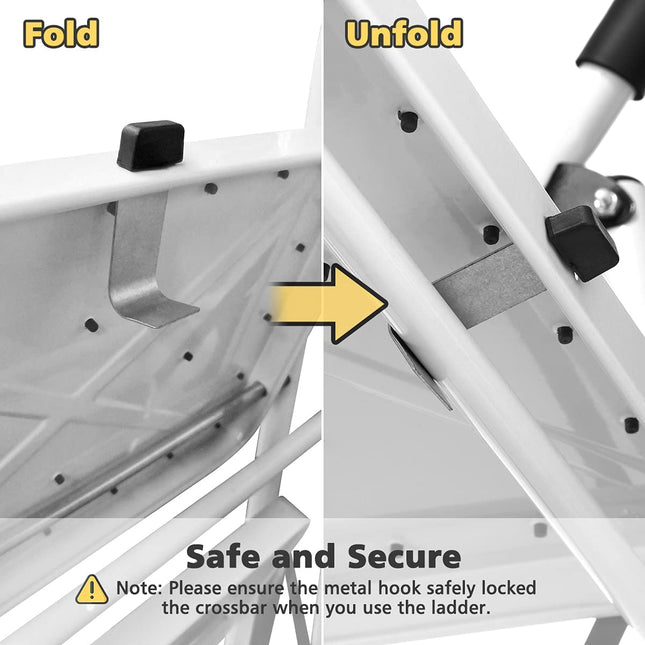 Fold

Unfold

Safe and Secure

Note: Please ensure the metal hook safely locked the crossbar when you use the ladder.