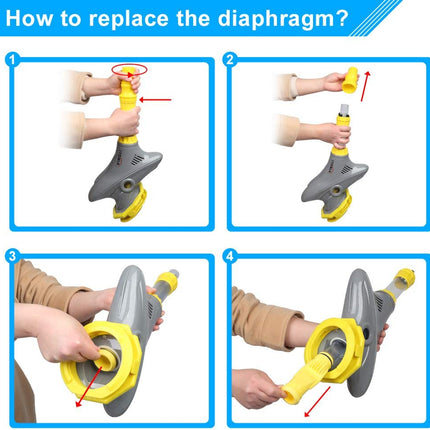 How to replace the diaphragm?

1

2

3

4