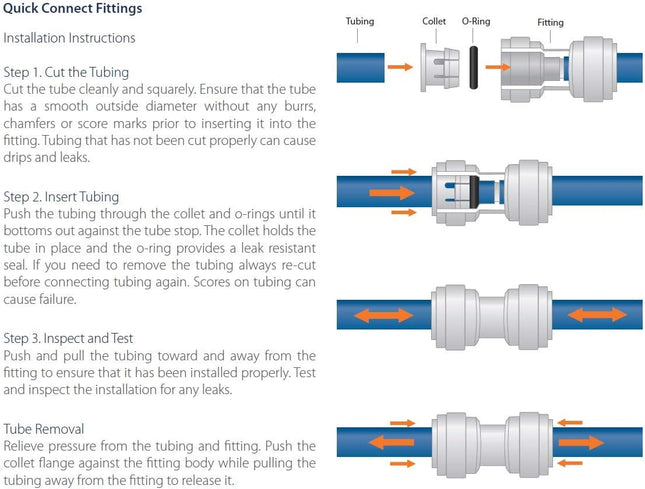 Quick Connect Fittings

Installation Instructions

Step 1. Cut the Tubing
Cut the tube cleanly and squarely. Ensure that the tube has a smooth outside diameter without any burrs, chamfers or score marks prior to inserting it into the fitting. Tubing that has not been cut properly can cause drips and leaks.

Step 2. Insert Tubing
Push the tubing through the collet and o-rings until it bottoms out against the tube stop. The collet holds the tube in place and the o-ring provides a leak resistant seal. If you need to remove the tubing always re-cut before connecting tubing again. Scores on tubing can cause failure.

Step 3. Inspect and Test
Push and pull the tubing toward and away from the fitting to ensure that it has been installed properly. Test and inspect the installation for any leaks.

Tube Removal
Relieve pressure from the tubing and fitting. Push the collet flange against the fitting body while pulling the tubing away from the fitting to release it.

Tubing
Collet
O-Ring
Fitting