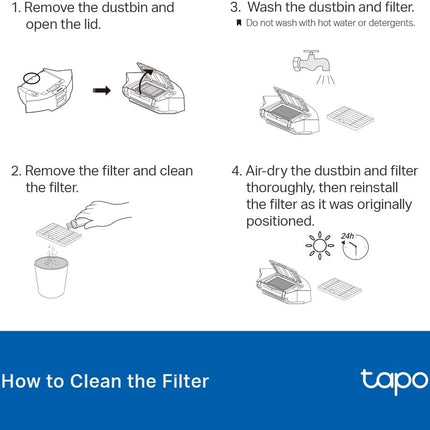 1. Remove the dustbin and open the lid.

2. Remove the filter and clean the filter.

3. Wash the dustbin and filter.
Do not wash with hot water or detergents.

4. Air-dry the dustbin and filter thoroughly, then reinstall the filter as it was originally positioned.

24h

How to Clean the Filter

tapo