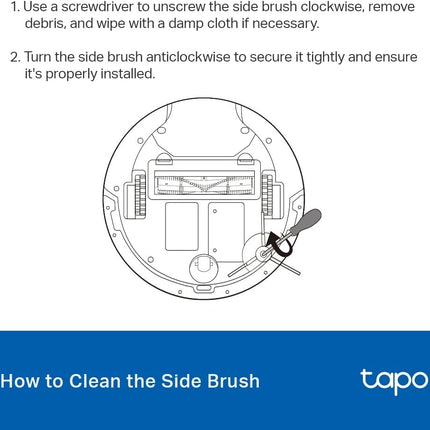 1. Use a screwdriver to unscrew the side brush clockwise, remove debris, and wipe with a damp cloth if necessary.

2. Turn the side brush anticlockwise to secure it tightly and ensure it's properly installed.

How to Clean the Side Brush

tapo