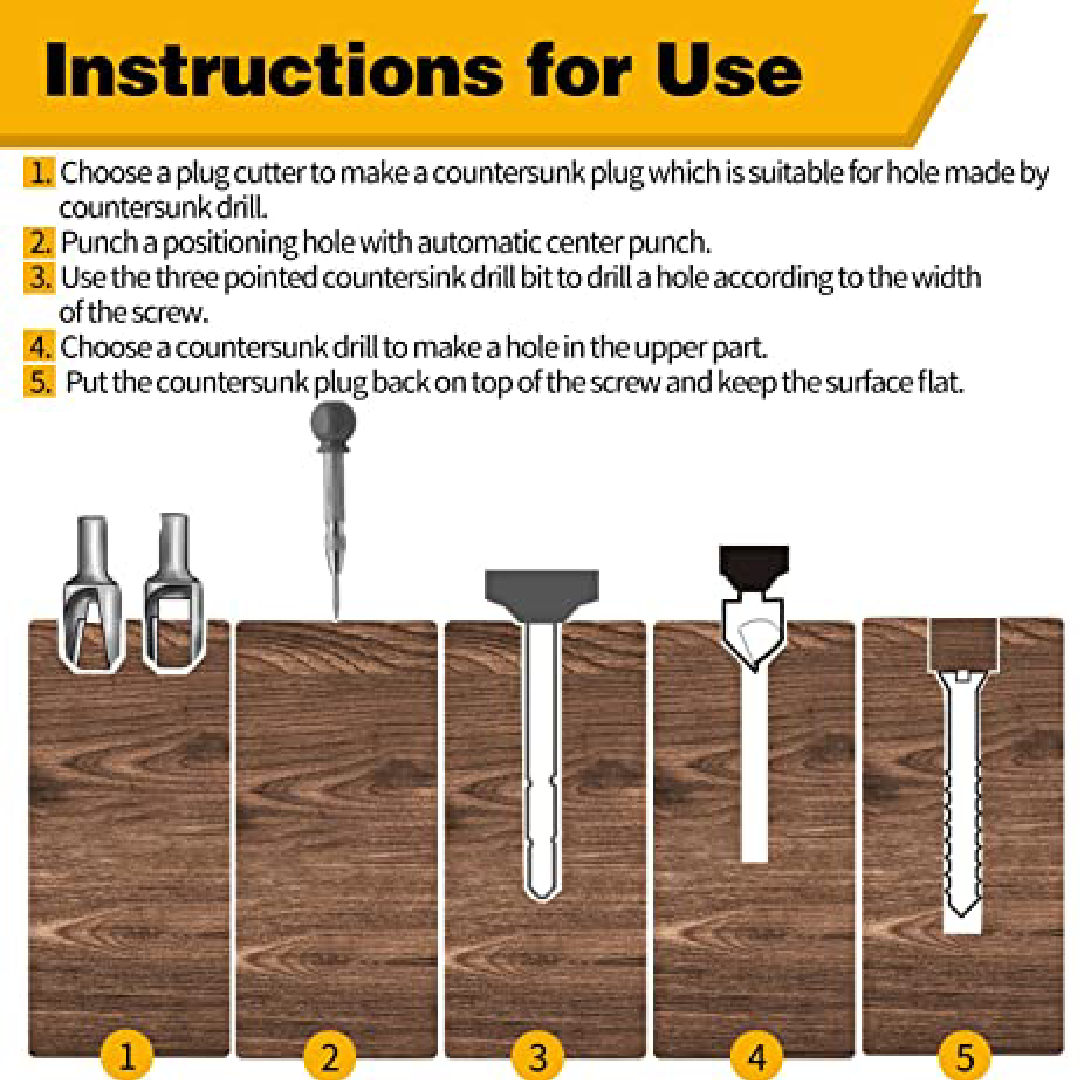 Instructions for Use

1. Choose a plug cutter to make a countersunk plug which is suitable for hole made by countersunk drill.
2. Punch a positioning hole with automatic center punch.
3. Use the three pointed countersink drill bit to drill a hole according to the width of the screw.
4. Choose a countersunk drill to make a hole in the upper part.
5. Put the countersunk plug back on top of the screw and keep the surface flat.

1
2
3
4
5